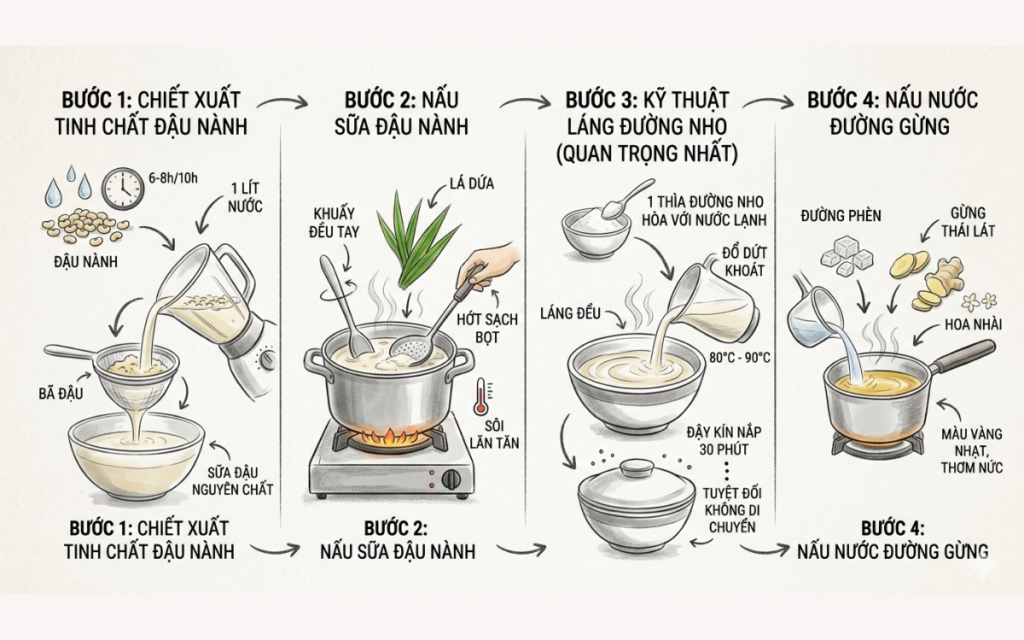 BƯỚC 1: CHIẾT XUẤT TINH CHẤT ĐẬU NÀNH

6-8h/10h

1 LÍT NƯỚC

ĐẬU NÀNH

BÃ ĐẬU

SỮA ĐẬU NGUYÊN CHẤT

BƯỚC 1: CHIẾT XUẤT TINH CHẤT ĐẬU NÀNH

BƯỚC 2: NẤU SỮA ĐẬU NÀNH

LÁ DỨA

KHUẤY ĐỀU TAY

HỚT SẠCH BỌT

SÔI LĂN TĂN

BƯỚC 2: NẤU SỮA ĐẬU NÀNH

BƯỚC 3: KỸ THUẬT LÁNG ĐƯỜNG NHO (QUAN TRỌNG NHẤT)

1 THÌA ĐƯỜNG NHO HÒA VỚI NƯỚC LẠNH

ĐỔ DỨT KHOÁT

LÁNG ĐỀU

80°C - 90°C

ĐẬY KÍN NẮP 30 PHÚT

TUYỆT ĐỐI KHÔNG DI CHUYỂN

BƯỚC 4: NẤU NƯỚC ĐƯỜNG GỪNG

ĐƯỜNG PHÈN

GỪNG THÁI LÁT

HOA NHÀI

MÀU VÀNG NHẠT, THƠM NỨC

BƯỚC 4: NẤU NƯỚC ĐƯỜNG GỪNG